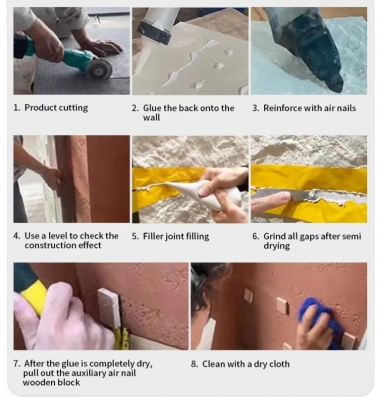 1. Product cutting

2. Glue the back onto the wall

3. Reinforce with air nails

4. Use a level to check the construction effect

5. Filler joint filling

6. Grind all gaps after semi drying

7. After the glue is completely dry, pull out the auxiliary air nail wooden block

8. Clean with a dry cloth